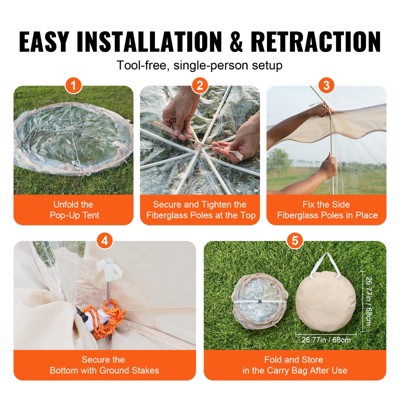 EASY INSTALLATION & RETRACTION

Tool-free, single-person setup

1

Unfold the Pop-Up Tent

2

Secure and Tighten the Fiberglass Poles at the Top

3

Fix the Side Fiberglass Poles in Place

4

Secure the Bottom with Ground Stakes

5

26.77in / 68cm

26.77in / 68cm

Fold and Store in the Carry Bag After Use