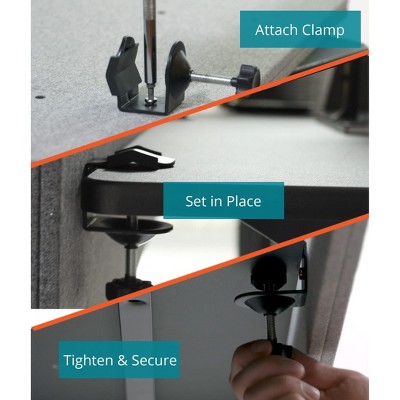 Attach Clamp

Set in Place

Tighten & Secure