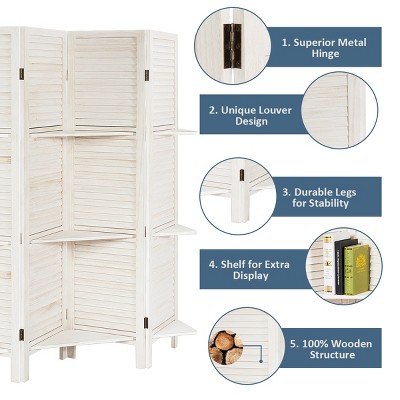 1. Superior Metal Hinge

2. Unique Louver Design

3. Durable Legs for Stability

4. Shelf for Extra Display

5. 100% Wooden Structure