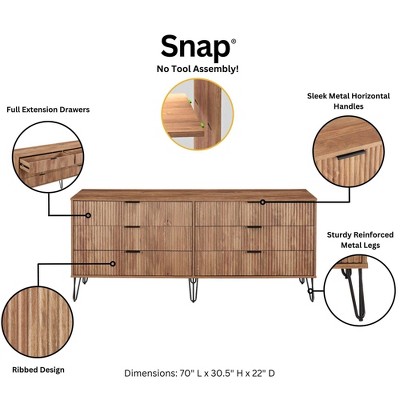 Snap®
No Tool Assembly!

Full Extension Drawers

Sleek Metal Horizontal Handles

Sturdy Reinforced Metal Legs

Ribbed Design

Dimensions: 70" L x 30.5" H x 22" D