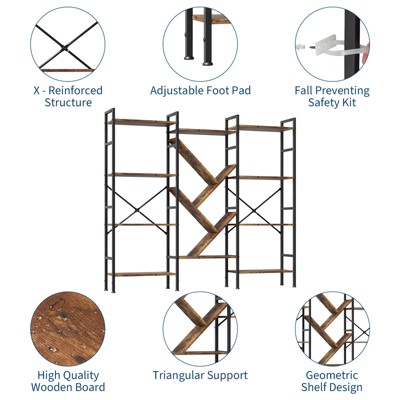 X - Reinforced Structure

Adjustable Foot Pad

Fall Preventing Safety Kit

High Quality Wooden Board

Triangular Support

Geometric Shelf Design