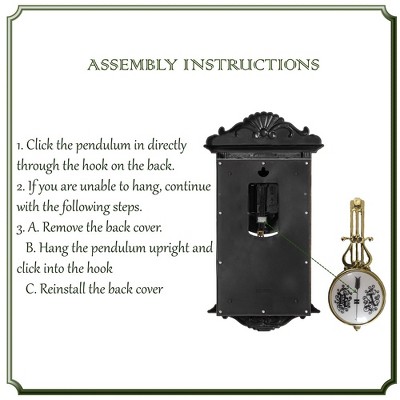 ASSEMBLY INSTRUCTIONS

1. Click the pendulum in directly through the hook on the back.
2. If you are unable to hang, continue with the following steps.
3. A. Remove the back cover.
B. Hang the pendulum upright and click into the hook
C. Reinstall the back cover