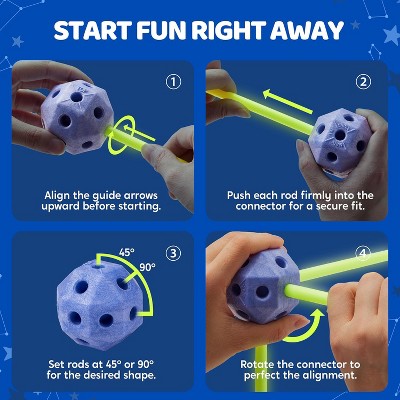 START FUN RIGHT AWAY

①

Align the guide arrows upward before starting.

②

Push each rod firmly into the connector for a secure fit.

③

45°

90°

Set rods at 45° or 90° for the desired shape.

④

Rotate the connector to perfect the alignment.