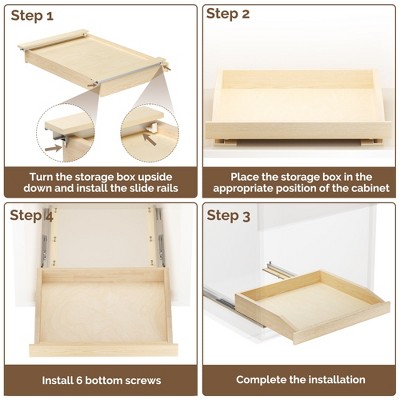 Step 1

Turn the storage box upside down and install the slide rails

Step 2

Place the storage box in the appropriate position of the cabinet

Step 4

Install 6 bottom screws

Step 3

Complete the installation