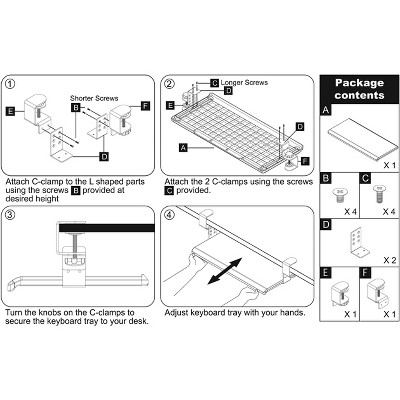 ①

Shorter Screws

E

B

F

D

Attach C-clamp to the L shaped parts using the screws B provided at desired height

②

C Longer Screws

D

E

D

A

F

Attach the 2 C-clamps using the screws C provided.

③

Turn the knobs on the C-clamps to secure the keyboard tray to your desk.

④

Adjust keyboard tray with your hands.

Package contents

A

X 1

B

X 4

C

X 4

D

X 2

E

X 1

F

X 1