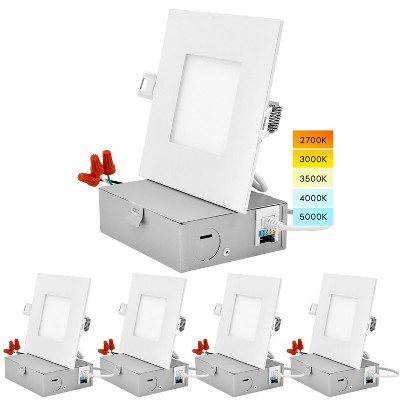 2700K
3000K
3500K
4000K
5000K