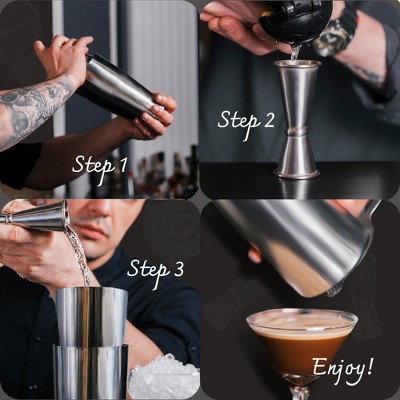 Step 1

Step 2

Step 3

Enjoy!