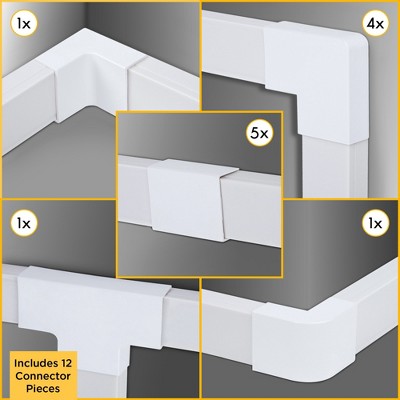 1x

4x

5x

1x

1x

Includes 12 Connector Pieces