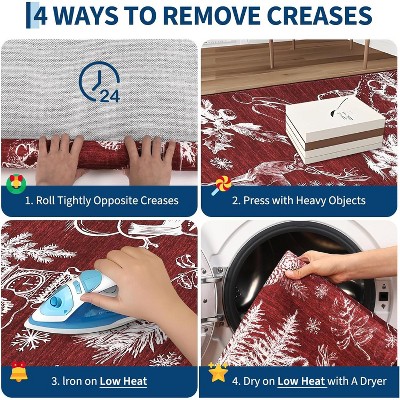 4 WAYS TO REMOVE CREASES

24

1. Roll Tightly Opposite Creases

2. Press with Heavy Objects

3. Iron on Low Heat

4. Dry on Low Heat with A Dryer