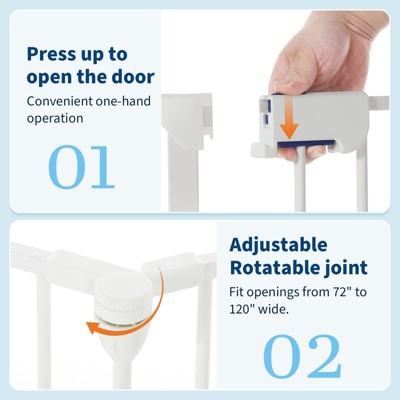 Press up to open the door

Convenient one-hand operation

01

Adjustable Rotatable joint

Fit openings from 72" to 120" wide.

02