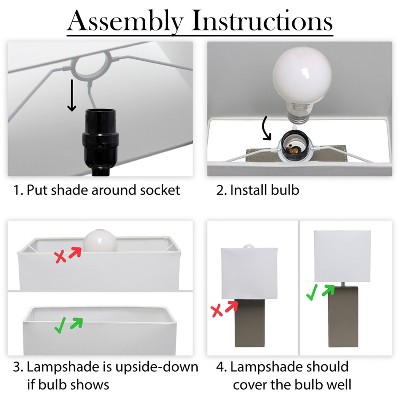 Assembly Instructions

1. Put shade around socket

2. Install bulb

3. Lampshade is upside-down if bulb shows

4. Lampshade should cover the bulb well