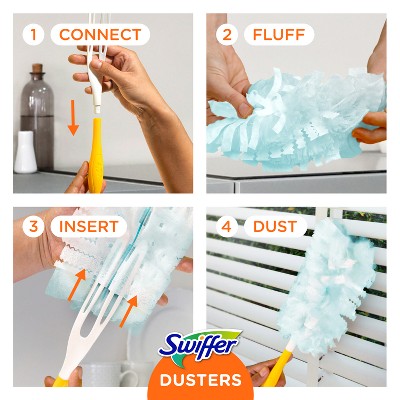 1 CONNECT

2 FLUFF

3 INSERT

4 DUST

Swiffer

DUSTERS