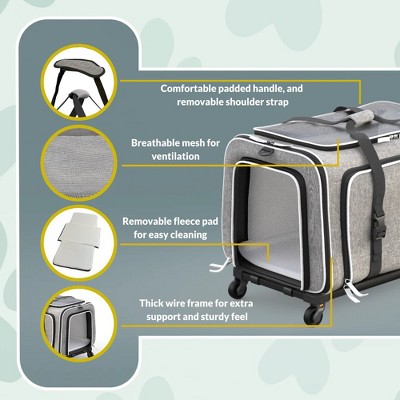 Comfortable padded handle, and removable shoulder strap

Breathable mesh for ventilation

Removable fleece pad for easy cleaning

Thick wire frame for extra support and sturdy feel