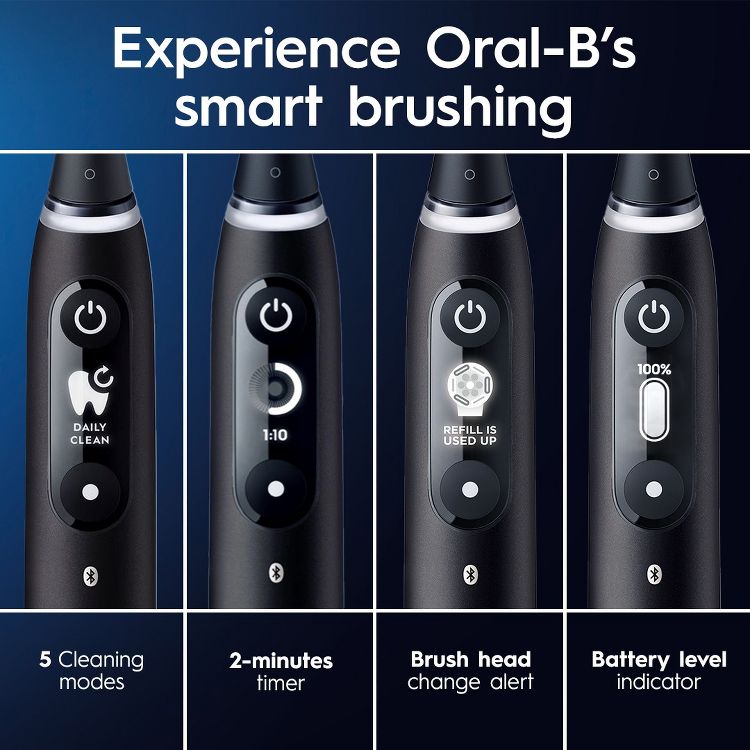 Experience Oral-B's smart brushing

DAILY CLEAN

1:10

REFILL IS USED UP

100%

5 Cleaning modes

2-minutes timer

Brush head change alert

Battery level indicator