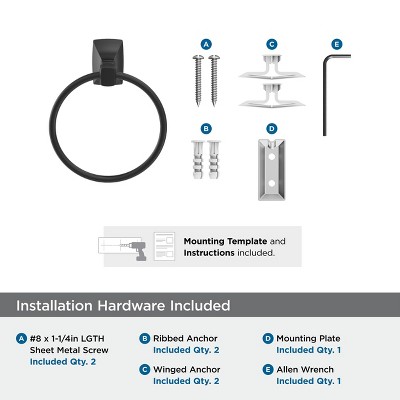 A

C

E

B

D

Mounting Template and Instructions included.

Installation Hardware Included

A #8 x 1-1/4in LGTH Sheet Metal Screw Included Qty. 2

B Ribbed Anchor Included Qty. 2

C Winged Anchor Included Qty. 2

D Mounting Plate Included Qty. 1

E Allen Wrench Included Qty. 1