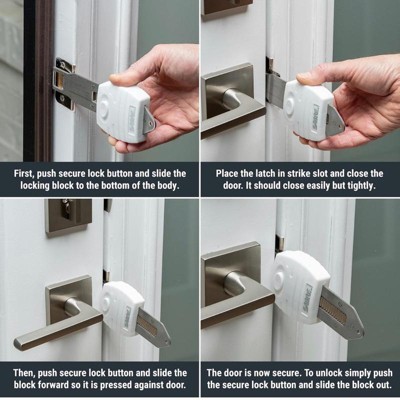 First, push secure lock button and slide the locking block to the bottom of the body.

Place the latch in strike slot and close the door. It should close easily but tightly.

Then, push secure lock button and slide the block forward so it is pressed against door.

The door is now secure. To unlock simply push the secure lock button and slide the block out.