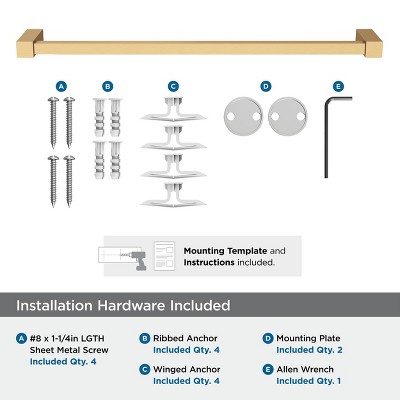 A B C D E

Mounting Template and Instructions included.

Installation Hardware Included

A #8 x 1-1/4in LGTH Sheet Metal Screw Included Qty. 4

B Ribbed Anchor Included Qty. 4

C Winged Anchor Included Qty. 4

D Mounting Plate Included Qty. 2

E Allen Wrench Included Qty. 1