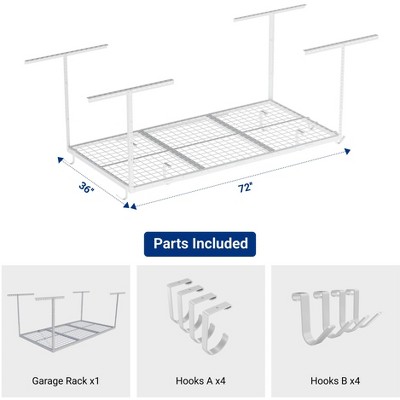 36"

72"

Parts Included

Garage Rack x1

Hooks A x4

Hooks B x4