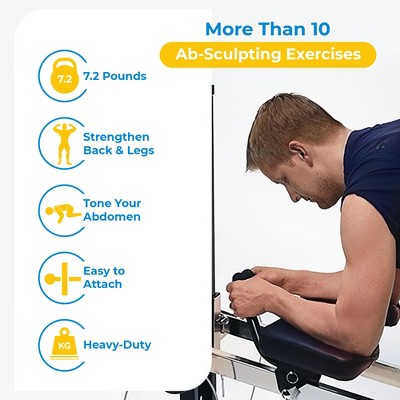 More Than 10
Ab-Sculpting Exercises

7.2
7.2 Pounds

Strengthen Back & Legs

Tone Your Abdomen

Easy to Attach

KG
Heavy-Duty