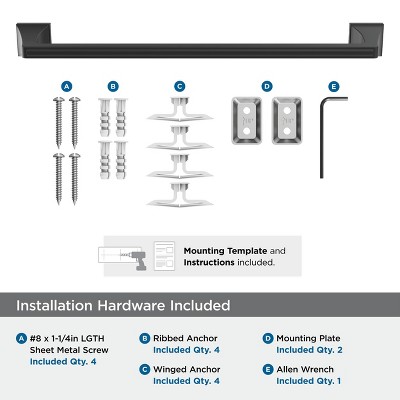 A B C D E

Mounting Template and Instructions included.

Installation Hardware Included

A #8 x 1-1/4in LGTH Sheet Metal Screw
Included Qty. 4

B Ribbed Anchor
Included Qty. 4

C Winged Anchor
Included Qty. 4

D Mounting Plate
Included Qty. 2

E Allen Wrench
Included Qty. 1