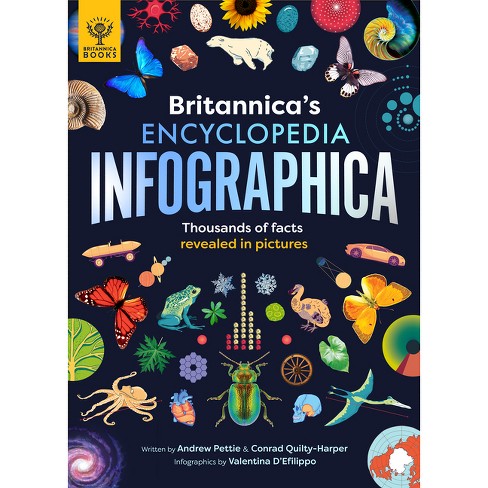 BRITANNICA BOOKS

Britannica's
ENCYCLOPEDIA
INFOGRAPHICA

Thousands of facts
revealed in pictures

Written by Andrew Pettie & Conrad Quilty-Harper
Infographics by Valentina D'Efilippo