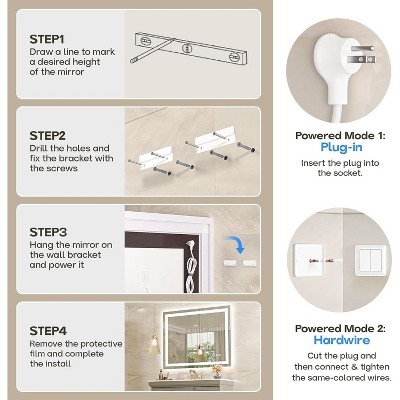 STEP1
Draw a line to mark a desired height of the mirror

STEP2
Drill the holes and fix the bracket with the screws

STEP3
Hang the mirror on the wall bracket and power it

STEP4
Remove the protective film and complete the install

Powered Mode 1:
Plug-in
Insert the plug into the socket.

Powered Mode 2:
Hardwire
Cut the plug and then connect & tighten the same-colored wires.