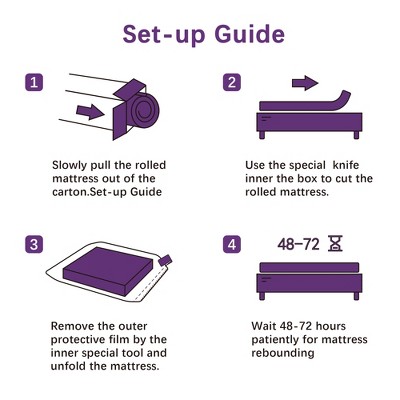 Set-up Guide

1

Slowly pull the rolled mattress out of the carton.Set-up Guide

2

Use the special knife inner the box to cut the rolled mattress.

3

Remove the outer protective film by the inner special tool and unfold the mattress.

4

48-72

Wait 48-72 hours patiently for mattress rebounding