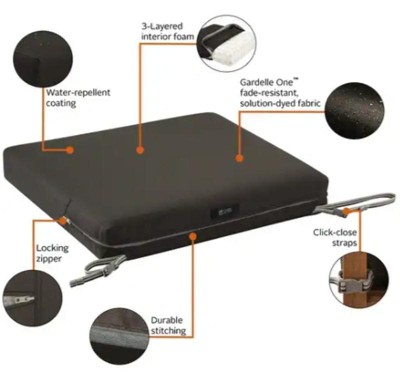 3-Layered interior foam

Water-repellent coating

Gardelle One™ fade-resistant, solution-dyed fabric

Locking zipper

Click-close straps

Durable stitching