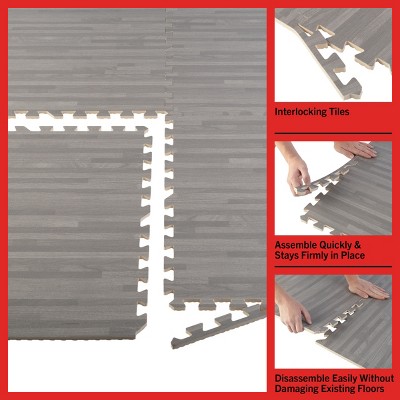 Interlocking Tiles

Assemble Quickly & Stays Firmly in Place

Disassemble Easily Without Damaging Existing Floors