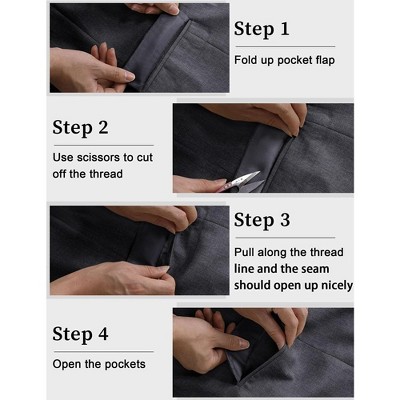 Step 1

Fold up pocket flap

Step 2

Use scissors to cut off the thread

Step 3

Pull along the thread line and the seam should open up nicely

Step 4

Open the pockets