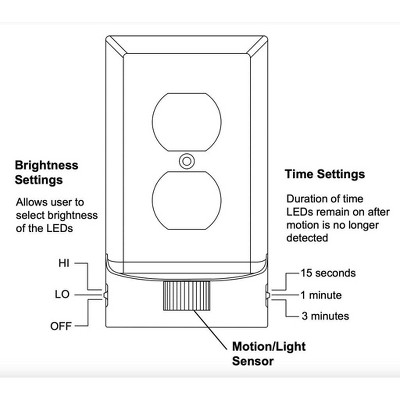 Brightness Settings

Allows user to select brightness of the LEDs

HI

LO

OFF

Time Settings

Duration of time LEDs remain on after motion is no longer detected

15 seconds

1 minute

3 minutes

Motion/Light Sensor