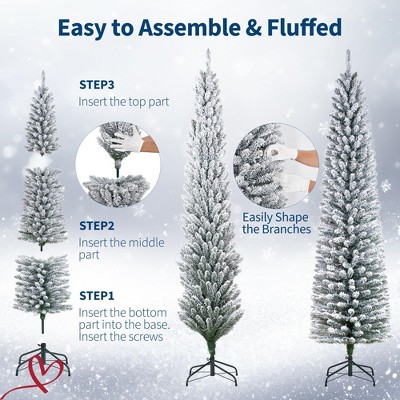 Easy to Assemble & Fluffed

STEP3
Insert the top part

STEP2
Insert the middle part

STEP1
Insert the bottom part into the base. Insert the screws

Easily Shape the Branches