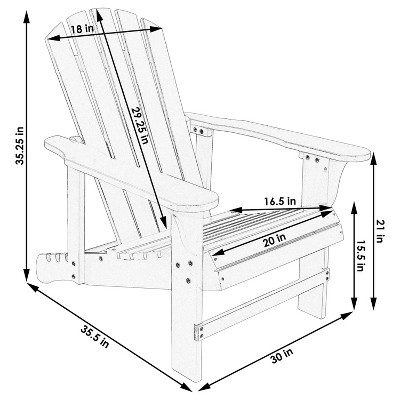 18 in

29.25 in

35.25 in

16.5 in

20 in

21 in

15.5 in

35.5 in

30 in