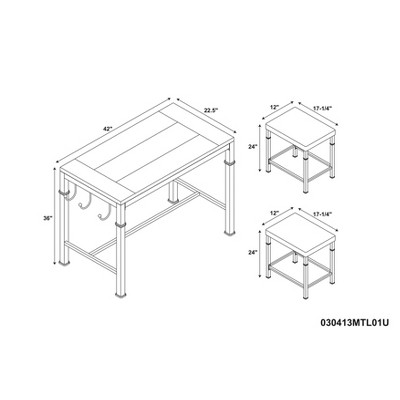 42"

22.5"

36"

12"

17-1/4"

24"

12"

17-1/4"

24"

030413MTL01U