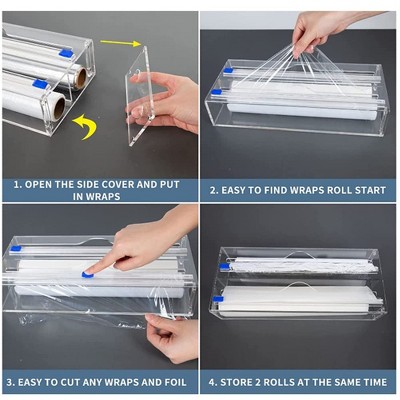 1. OPEN THE SIDE COVER AND PUT IN WRAPS

2. EASY TO FIND WRAPS ROLL START

3. EASY TO CUT ANY WRAPS AND FOIL

4. STORE 2 ROLLS AT THE SAME TIME