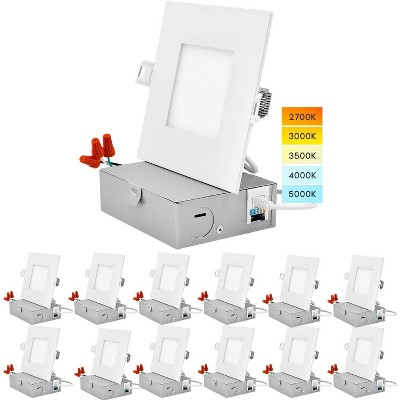 2700K
3000K
3500K
4000K
5000K