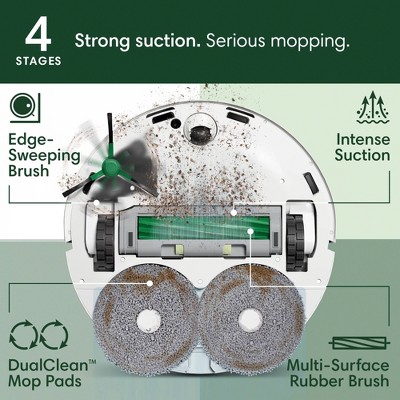 4 STAGES

Strong suction. Serious mopping.

Edge-Sweeping Brush

Intense Suction

DualClean™ Mop Pads

Multi-Surface Rubber Brush