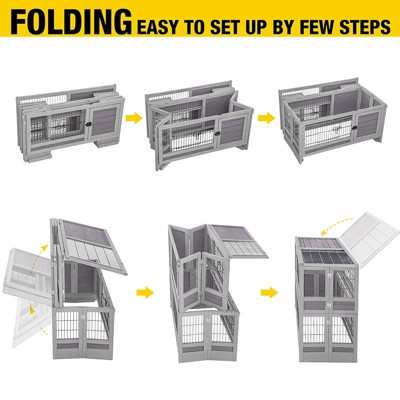 FOLDING EASY TO SET UP BY FEW STEPS