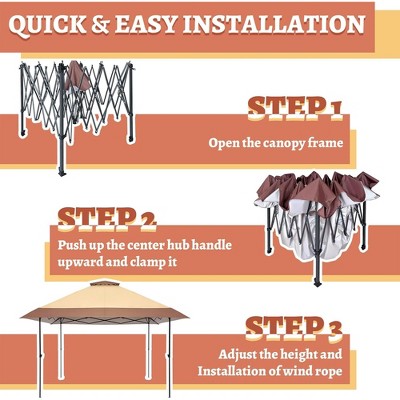 QUICK & EASY INSTALLATION

STEP 1

Open the canopy frame

STEP 2

Push up the center hub handle upward and clamp it

STEP 3

Adjust the height and Installation of wind rope