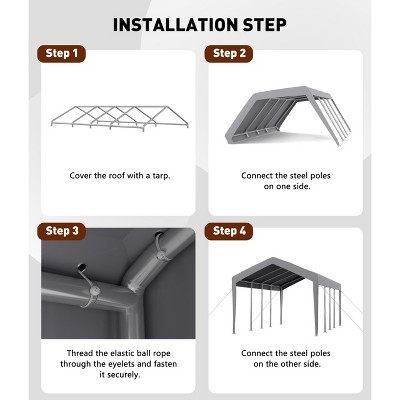 INSTALLATION STEP

Step 1

Cover the roof with a tarp.

Step 2

Connect the steel poles on one side.

Step 3

Thread the elastic ball rope through the eyelets and fasten it securely.

Step 4

Connect the steel poles on the other side.