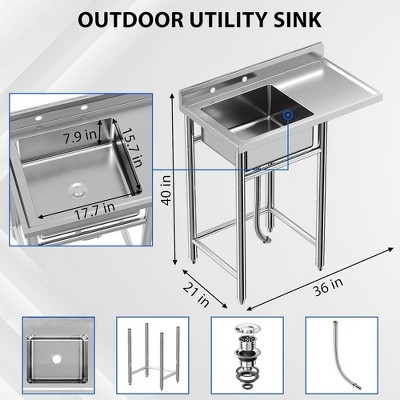 OUTDOOR UTILITY SINK

7.9 in
15.7 in
17.7 in
40 in
21 in
36 in