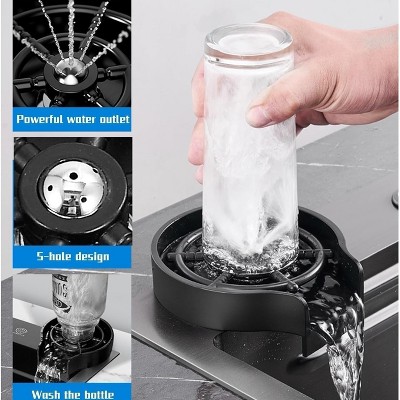 Powerful water outlet

5-hole design

Wash the bottle