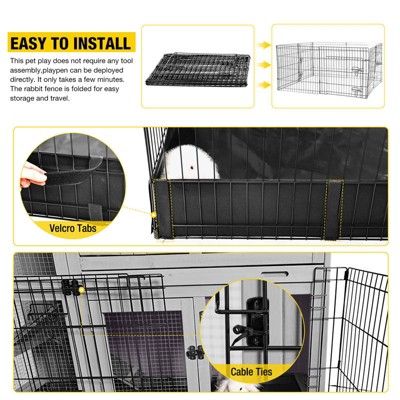 EASY TO INSTALL

This pet play does not require any tool assembly,playpen can be deployed directly. It only takes a few minutes. The rabbit fence is folded for easy storage and travel.

Velcro Tabs

Cable Ties