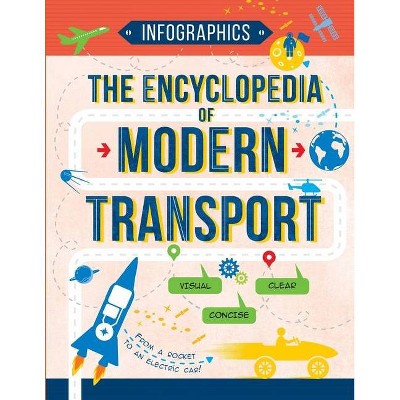 INFOGRAPHICS

THE ENCYCLOPEDIA OF MODERN TRANSPORT

VISUAL

CLEAR

CONCISE

FROM A ROCKET TO AN ELECTRIC CAR!