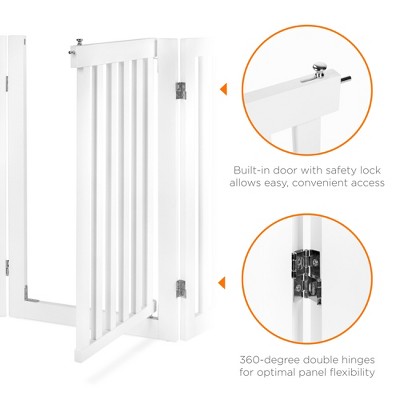 Built-in door with safety lock allows easy, convenient access

360-degree double hinges for optimal panel flexibility