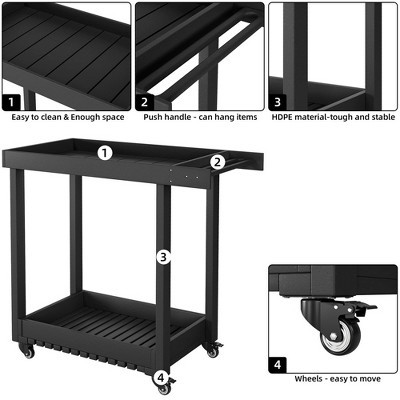 1
Easy to clean & Enough space

2
Push handle - can hang items

3
HDPE material-tough and stable

1

2

3

4

4
Wheels - easy to move