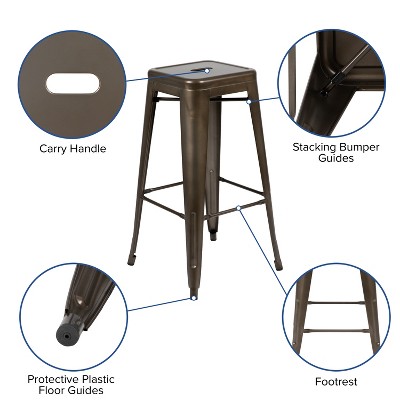 Carry Handle

Stacking Bumper Guides

Protective Plastic Floor Guides

Footrest