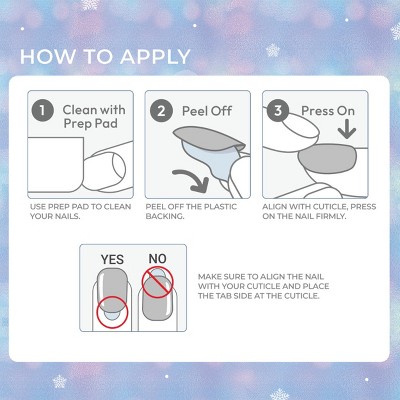 HOW TO APPLY

1 Clean with Prep Pad

USE PREP PAD TO CLEAN YOUR NAILS.

2 Peel Off

PEEL OFF THE PLASTIC BACKING.

3 Press On

ALIGN WITH CUTICLE, PRESS ON THE NAIL FIRMLY.

YES NO

MAKE SURE TO ALIGN THE NAIL WITH YOUR CUTICLE AND PLACE THE TAB SIDE AT THE CUTICLE.