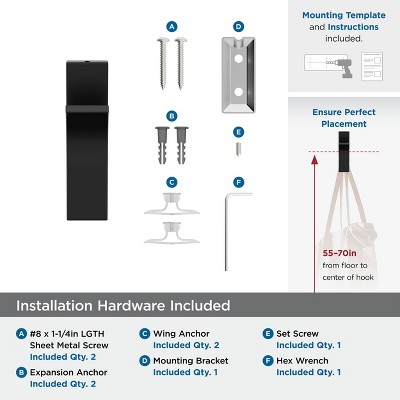 A

D

B

E

C

F

Mounting Template and Instructions included.

Ensure Perfect Placement

55–70in from floor to center of hook

Installation Hardware Included

A #8 x 1-1/4in LGTH Sheet Metal Screw Included Qty. 2

B Expansion Anchor Included Qty. 2

C Wing Anchor Included Qty. 2

D Mounting Bracket Included Qty. 1

E Set Screw Included Qty. 1

F Hex Wrench Included Qty. 1