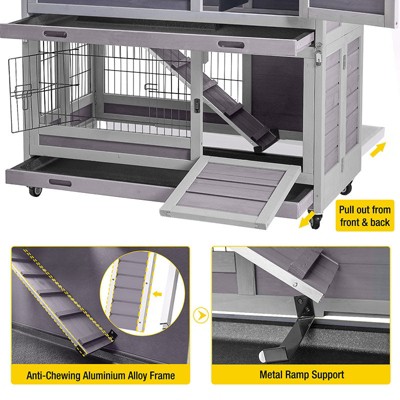 Pull out from front & back

Anti-Chewing Aluminium Alloy Frame

Metal Ramp Support